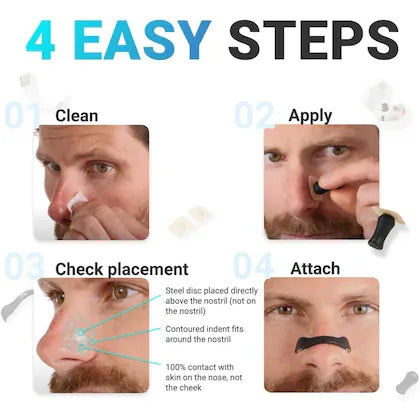 4 EASY STEPS

01 Clean

02 Apply

03 Check placement

Steel disc placed directly above the nostril (not on the nostril)

Contoured indent fits around the nostril

100% contact with skin on the nose, not the cheek

04 Attach