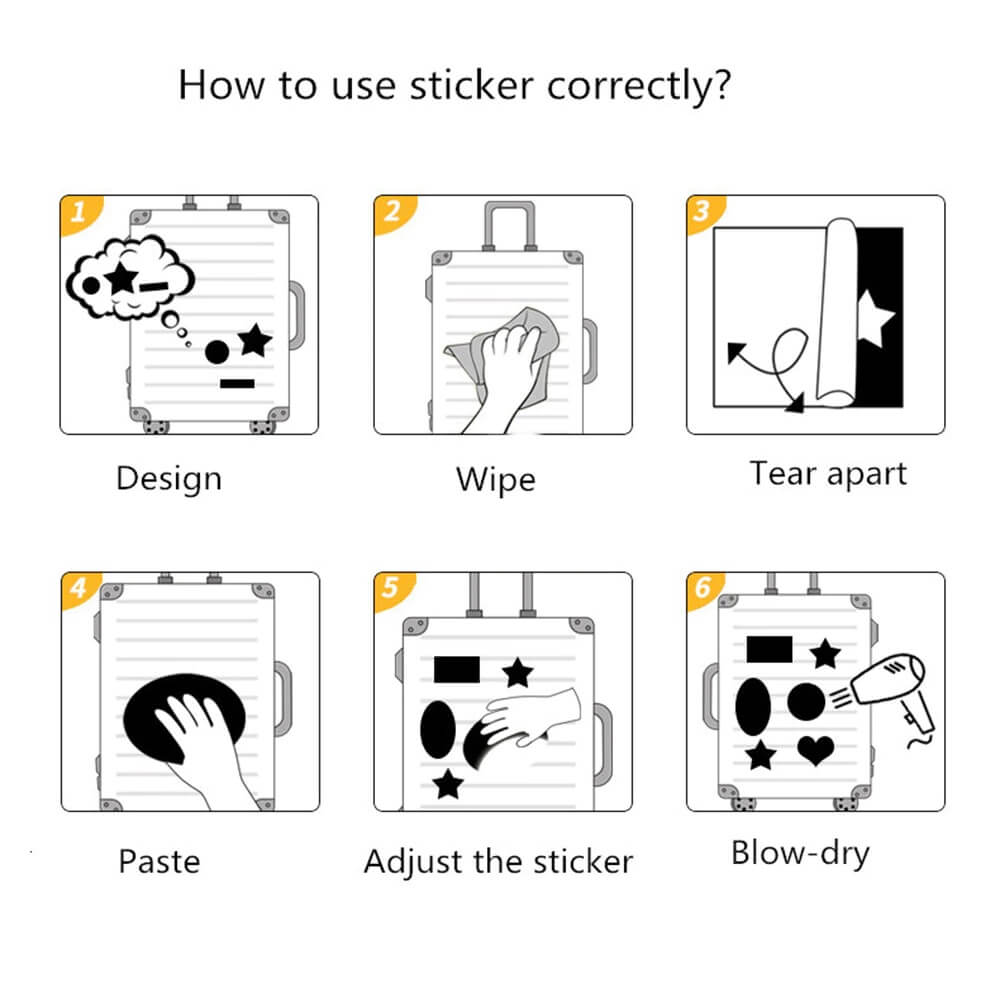 How to use sticker correctly?

1

Design

2

Wipe

3

Tear apart

4

Paste

5

Adjust the sticker

6

Blow-dry